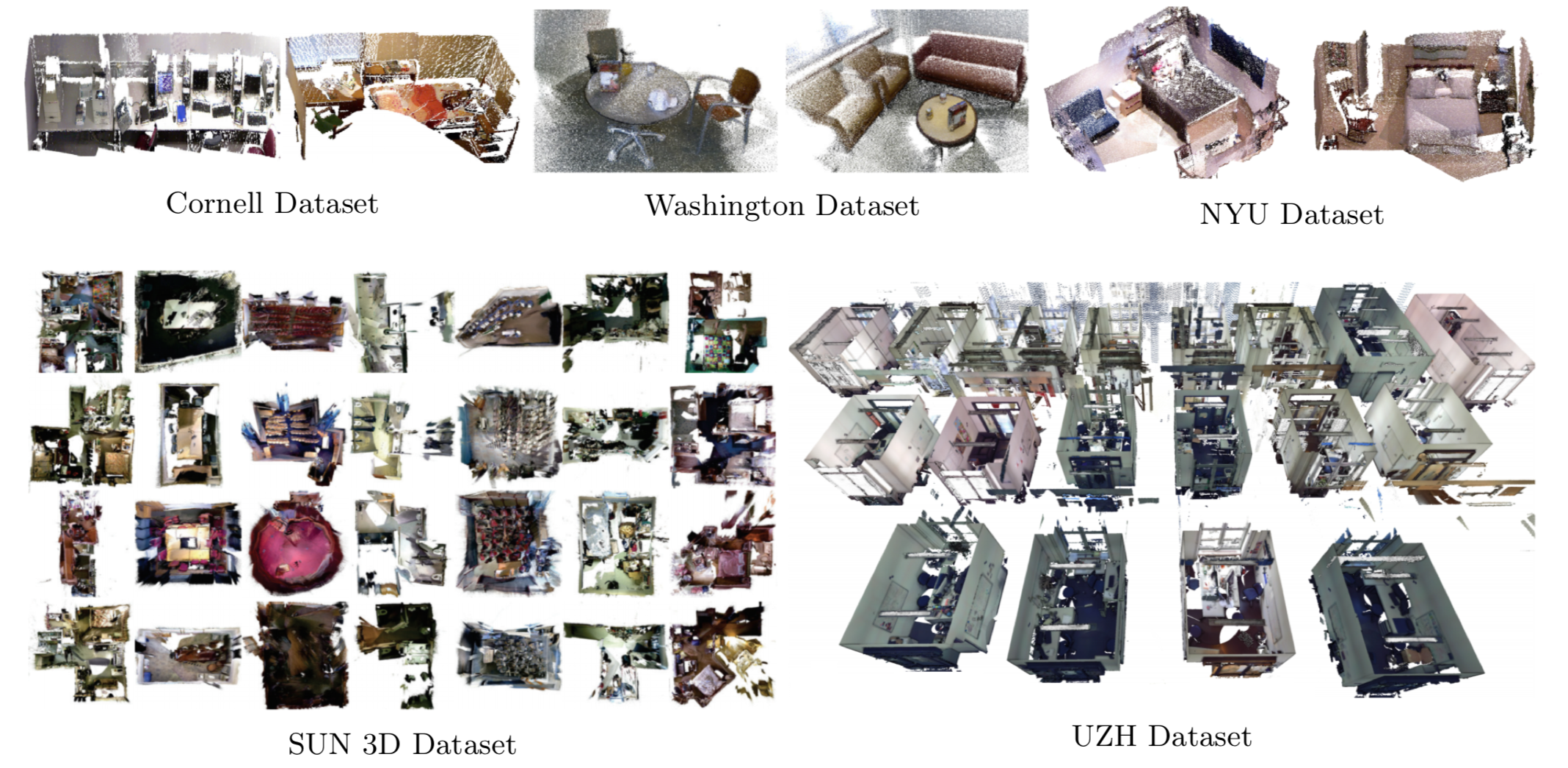 Cornell Dataset

Washington Dataset

NYU Dataset

SUN 3D Dataset

UZH Dataset